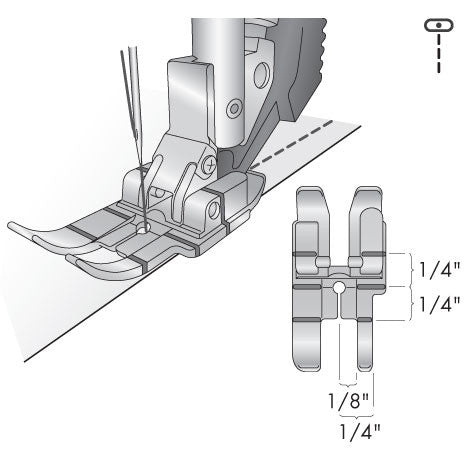 1/4"
1/4"
1/8"
1/4"